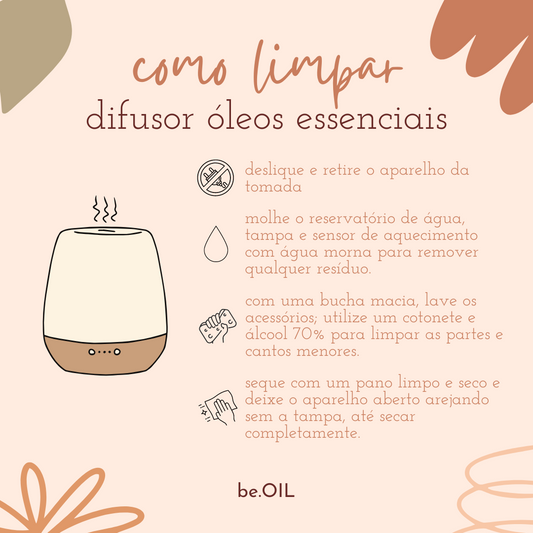 como limpar
difusor óleos essenciais

deslique e retire o aparelho da tomada

molhe o reservatório de água, tampa e sensor de aquecimento com água morna para remover qualquer resíduo.

com uma bucha macia, lave os acessórios; utilize um cotonete e álcool 70% para limpar as partes e cantos menores.

seque com um pano limpo e seco e deixe o aparelho aberto arejando sem a tampa, até secar completamente.

be.OIL